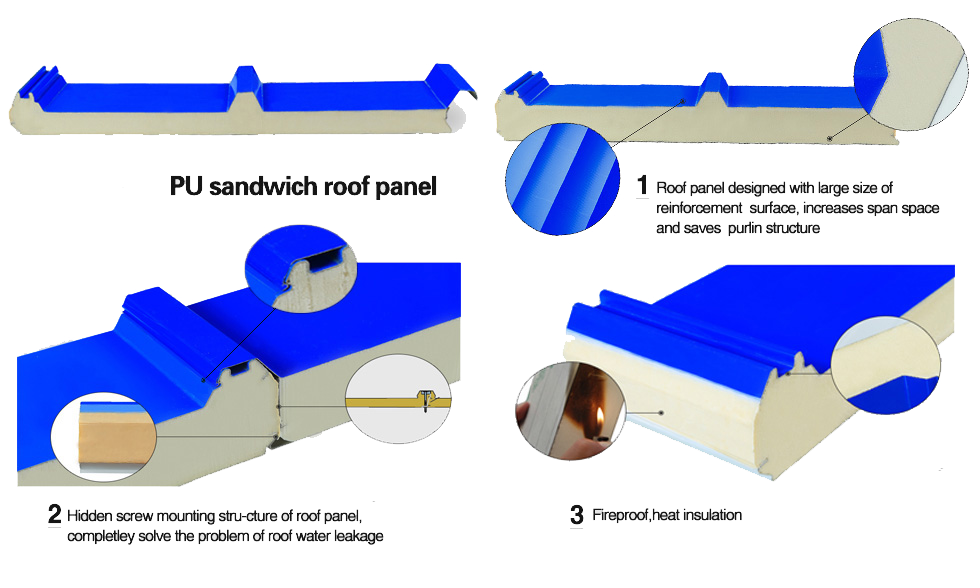 PU sandwich roof panel

1 Roof panel designed with large size of reinforcement surface, increases span space and saves purlin structure

2 Hidden screw mounting stru-cture of roof panel, completley solve the problem of roof water leakage

3 Fireproof,heat insulation